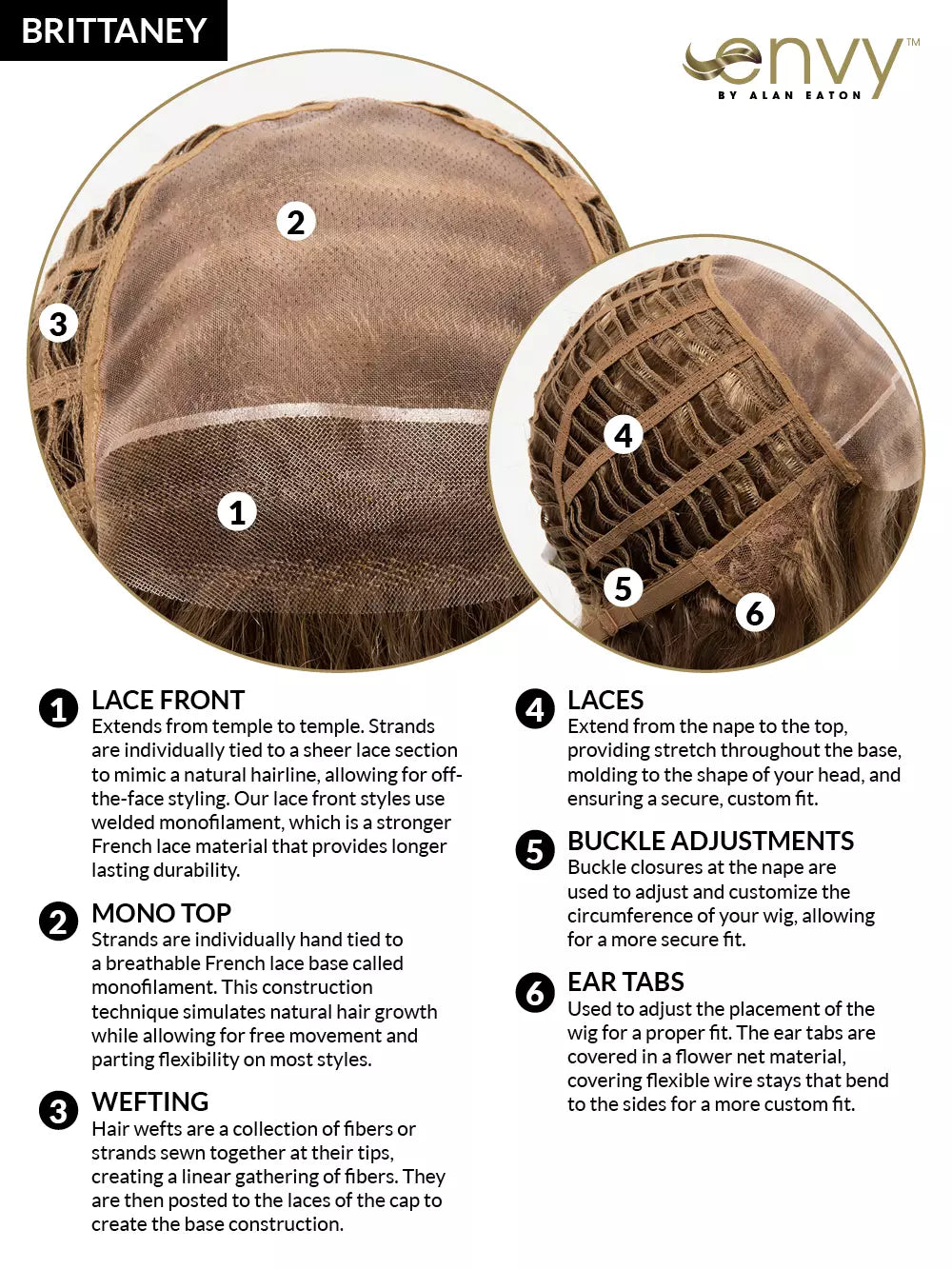 BRITTANEY

envy™
BY ALAN EATON

2

3

1

4

5

6

1 LACE FRONT
Extends from temple to temple. Strands are individually tied to a sheer lace section to mimic a natural hairline, allowing for off-the-face styling. Our lace front styles use welded monofilament, which is a stronger French lace material that provides longer lasting durability.

2 MONO TOP
Strands are individually hand tied to a breathable French lace base called monofilament. This construction technique simulates natural hair growth while allowing for free movement and parting flexibility on most styles.

3 WEFTING
Hair wefts are a collection of fibers or strands sewn together at their tips, creating a linear gathering of fibers. They are then posted to the laces of the cap to create the base construction.

4 LACES
Extend from the nape to the top, providing stretch throughout the base, molding to the shape of your head, and ensuring a secure, custom fit.

5 BUCKLE ADJUSTMENTS
Buckle closures at the nape are used to adjust and customize the circumference of your wig, allowing for a more secure fit.

6 EAR TABS
Used to adjust the placement of the wig for a proper fit. The ear tabs are covered in a flower net material, covering flexible wire stays that bend to the sides for a more custom fit.