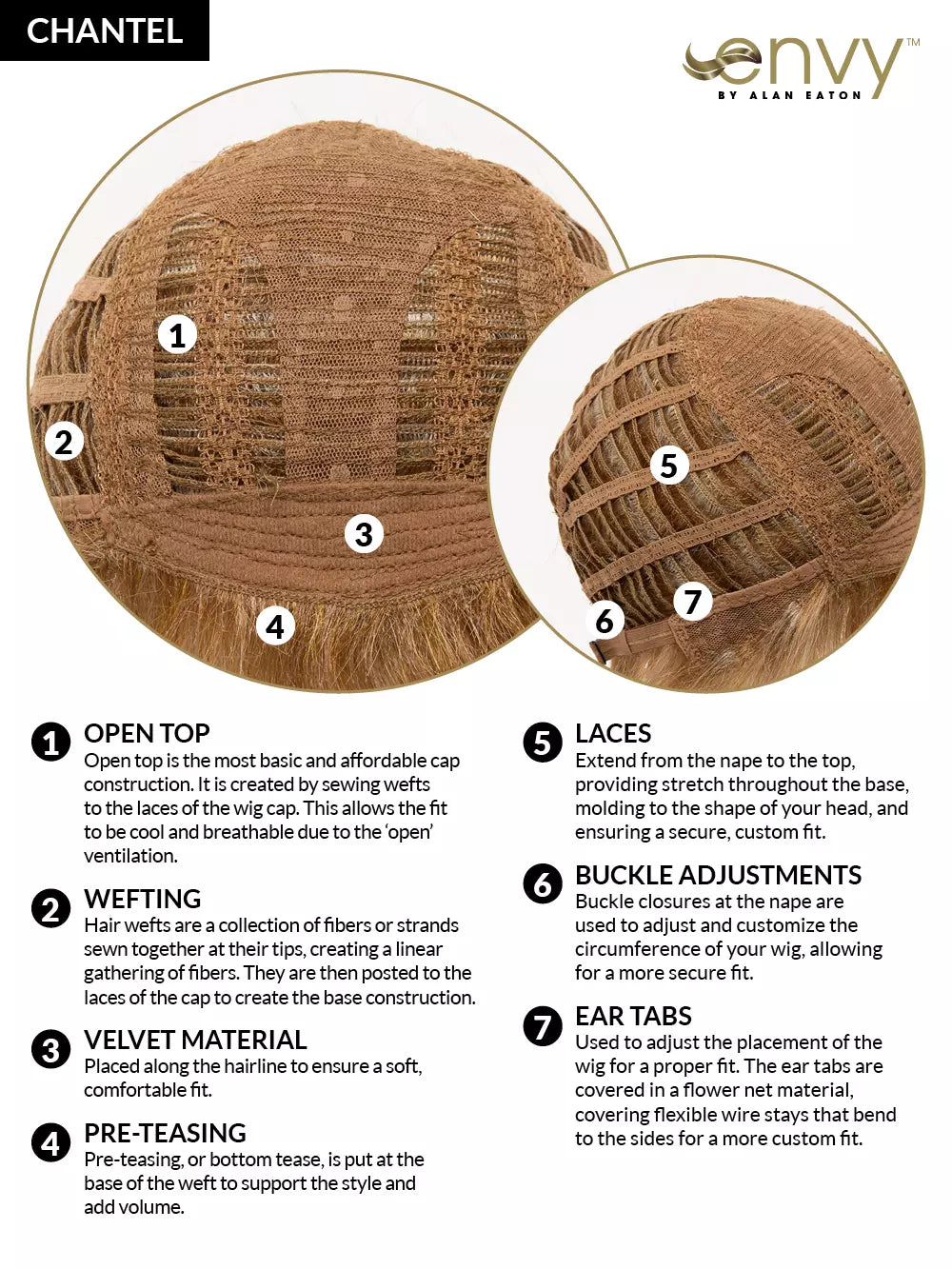 CHANTEL

envy™
BY ALAN EATON

1
2
3
4
5
6
7

1 OPEN TOP
Open top is the most basic and affordable cap construction. It is created by sewing wefts to the laces of the wig cap. This allows the fit to be cool and breathable due to the 'open' ventilation.

2 WEFTING
Hair wefts are a collection of fibers or strands sewn together at their tips, creating a linear gathering of fibers. They are then posted to the laces of the cap to create the base construction.

3 VELVET MATERIAL
Placed along the hairline to ensure a soft, comfortable fit.

4 PRE-TEASING
Pre-teasing, or bottom tease, is put at the base of the weft to support the style and add volume.

5 LACES
Extend from the nape to the top, providing stretch throughout the base, molding to the shape of your head, and ensuring a secure, custom fit.

6 BUCKLE ADJUSTMENTS
Buckle closures at the nape are used to adjust and customize the circumference of your wig, allowing for a more secure fit.

7 EAR TABS
Used to adjust the placement of the wig for a proper fit. The ear tabs are covered in a flower net material, covering flexible wire stays that bend to the sides for a more custom fit.