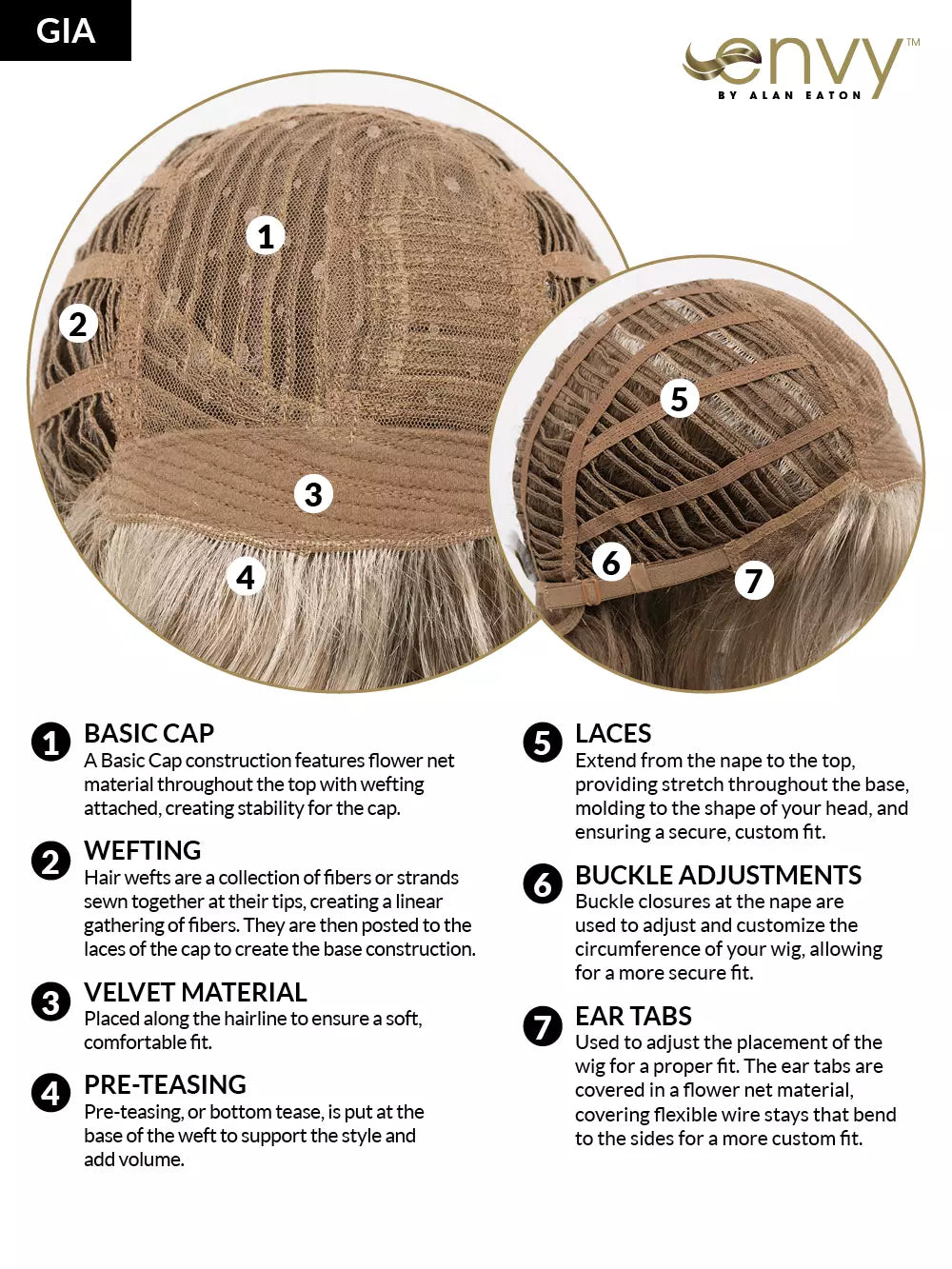 GIA

envy™
BY ALAN EATON

1
2
3
4
5
6
7

1 BASIC CAP
A Basic Cap construction features flower net material throughout the top with wefting attached, creating stability for the cap.

2 WEFTING
Hair wefts are a collection of fibers or strands sewn together at their tips, creating a linear gathering of fibers. They are then posted to the laces of the cap to create the base construction.

3 VELVET MATERIAL
Placed along the hairline to ensure a soft, comfortable fit.

4 PRE-TEASING
Pre-teasing, or bottom tease, is put at the base of the weft to support the style and add volume.

5 LACES
Extend from the nape to the top, providing stretch throughout the base, molding to the shape of your head, and ensuring a secure, custom fit.

6 BUCKLE ADJUSTMENTS
Buckle closures at the nape are used to adjust and customize the circumference of your wig, allowing for a more secure fit.

7 EAR TABS
Used to adjust the placement of the wig for a proper fit. The ear tabs are covered in a flower net material, covering flexible wire stays that bend to the sides for a more custom fit.