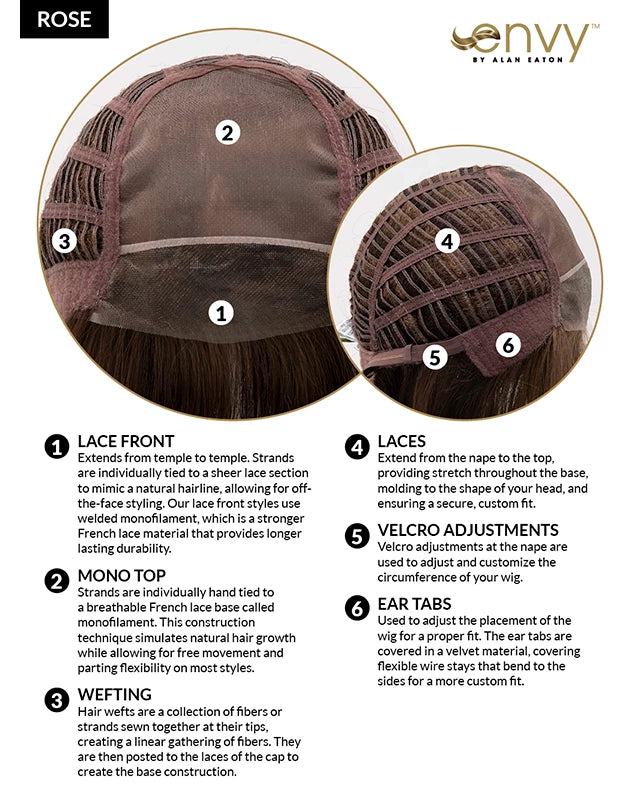 ROSE

envy™
BY ALAN EATON

2

3

1

4

5

6

1 LACE FRONT
Extends from temple to temple. Strands are individually tied to a sheer lace section to mimic a natural hairline, allowing for off-the-face styling. Our lace front styles use welded monofilament, which is a stronger French lace material that provides longer lasting durability.

2 MONO TOP
Strands are individually hand tied to a breathable French lace base called monofilament. This construction technique simulates natural hair growth while allowing for free movement and parting flexibility on most styles.

3 WEFTING
Hair wefts are a collection of fibers or strands sewn together at their tips, creating a linear gathering of fibers. They are then posted to the laces of the cap to create the base construction.

4 LACES
Extend from the nape to the top, providing stretch throughout the base, molding to the shape of your head, and ensuring a secure, custom fit.

5 VELCRO ADJUSTMENTS
Velcro adjustments at the nape are used to adjust and customize the circumference of your wig.

6 EAR TABS
Used to adjust the placement of the wig for a proper fit. The ear tabs are covered in a velvet material, covering flexible wire stays that bend to the sides for a more custom fit.