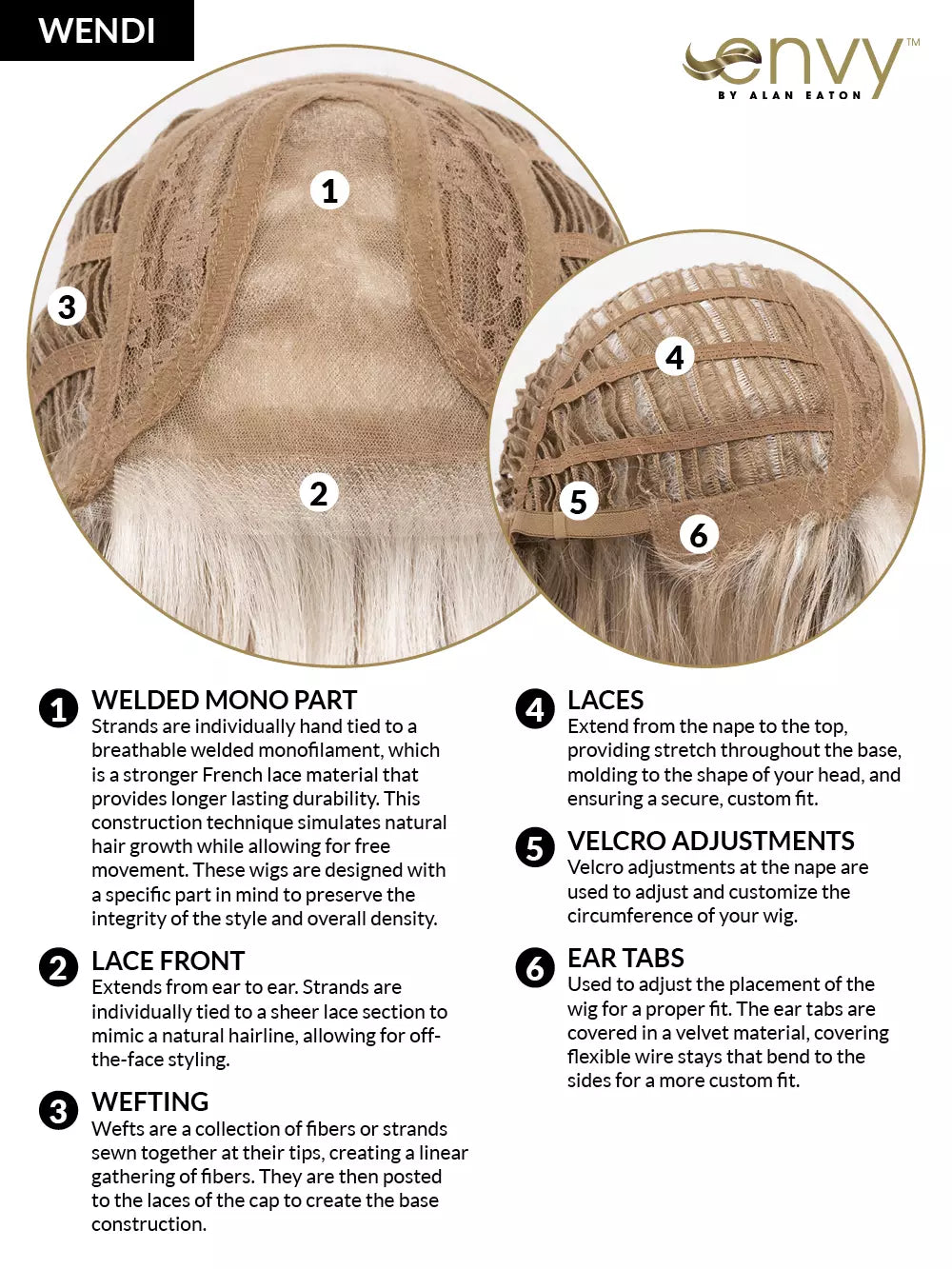 WENDI

envy™
BY ALAN EATON

1
3
2
4
5
6

1 WELDED MONO PART
Strands are individually hand tied to a breathable welded monofilament, which is a stronger French lace material that provides longer lasting durability. This construction technique simulates natural hair growth while allowing for free movement. These wigs are designed with a specific part in mind to preserve the integrity of the style and overall density.

2 LACE FRONT
Extends from ear to ear. Strands are individually tied to a sheer lace section to mimic a natural hairline, allowing for off-the-face styling.

3 WEFTING
Wefts are a collection of fibers or strands sewn together at their tips, creating a linear gathering of fibers. They are then posted to the laces of the cap to create the base construction.

4 LACES
Extend from the nape to the top, providing stretch throughout the base, molding to the shape of your head, and ensuring a secure, custom fit.

5 VELCRO ADJUSTMENTS
Velcro adjustments at the nape are used to adjust and customize the circumference of your wig.

6 EAR TABS
Used to adjust the placement of the wig for a proper fit. The ear tabs are covered in a velvet material, covering flexible wire stays that bend to the sides for a more custom fit.