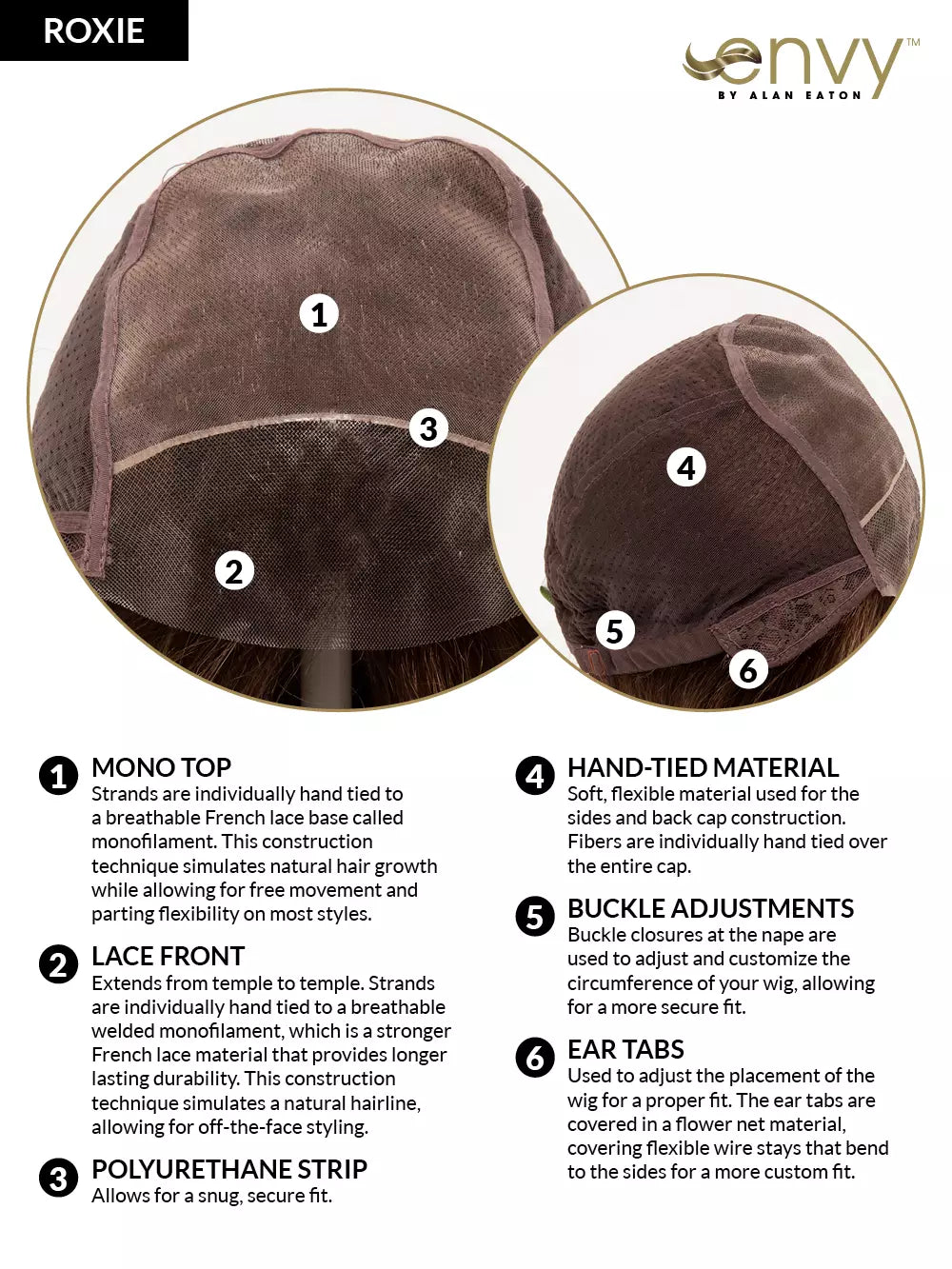 ROXIE

envy™
BY ALAN EATON

1

3

2

4

5

6

1 MONO TOP
Strands are individually hand tied to a breathable French lace base called monofilament. This construction technique simulates natural hair growth while allowing for free movement and parting flexibility on most styles.

2 LACE FRONT
Extends from temple to temple. Strands are individually hand tied to a breathable welded monofilament, which is a stronger French lace material that provides longer lasting durability. This construction technique simulates a natural hairline, allowing for off-the-face styling.

3 POLYURETHANE STRIP
Allows for a snug, secure fit.

4 HAND-TIED MATERIAL
Soft, flexible material used for the sides and back cap construction. Fibers are individually hand tied over the entire cap.

5 BUCKLE ADJUSTMENTS
Buckle closures at the nape are used to adjust and customize the circumference of your wig, allowing for a more secure fit.

6 EAR TABS
Used to adjust the placement of the wig for a proper fit. The ear tabs are covered in a flower net material, covering flexible wire stays that bend to the sides for a more custom fit.