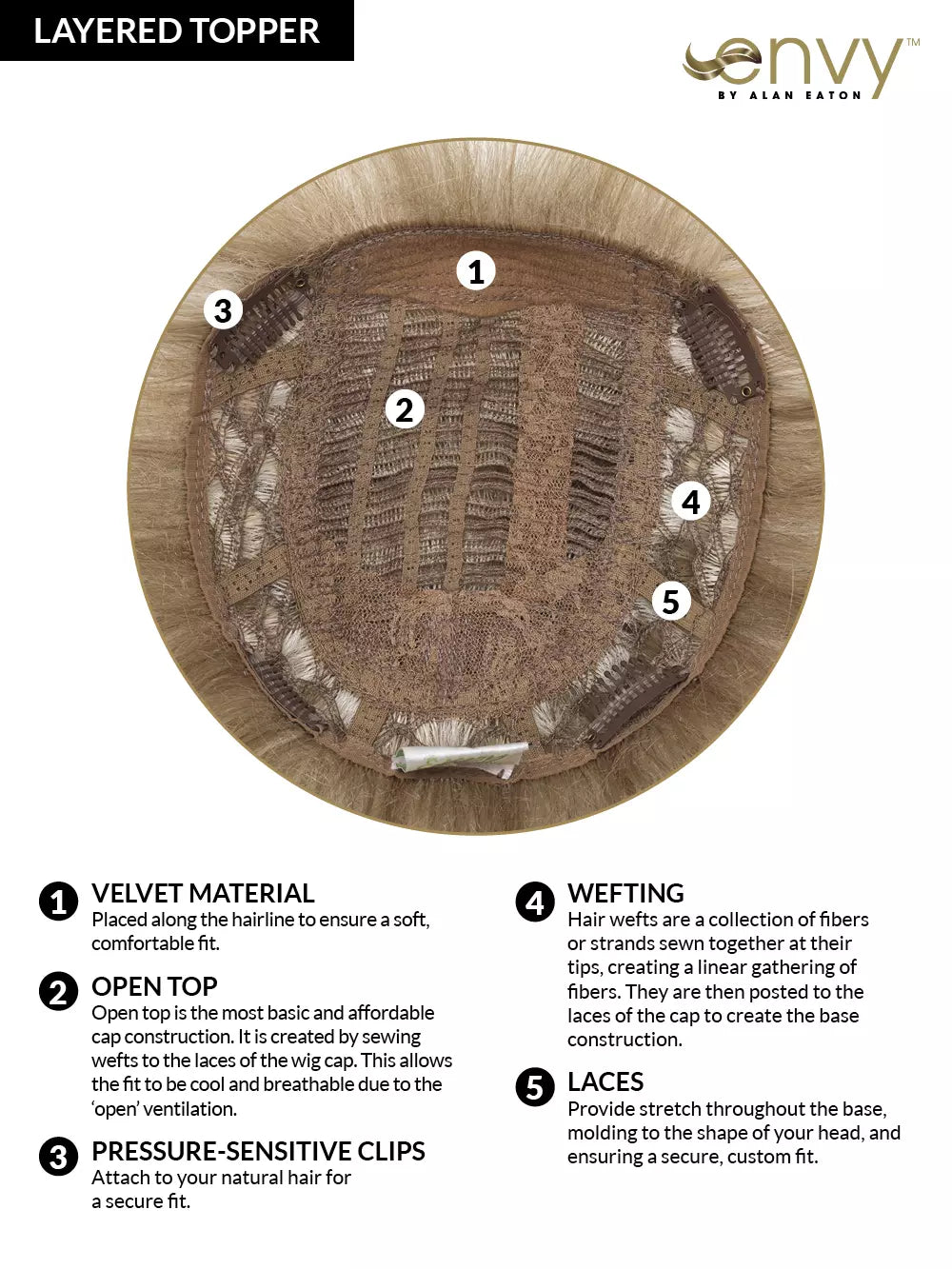 LAYERED TOPPER

envy™
BY ALAN EATON

1
3
2
4
5

1 VELVET MATERIAL
Placed along the hairline to ensure a soft, comfortable fit.

2 OPEN TOP
Open top is the most basic and affordable cap construction. It is created by sewing wefts to the laces of the wig cap. This allows the fit to be cool and breathable due to the 'open' ventilation.

3 PRESSURE-SENSITIVE CLIPS
Attach to your natural hair for a secure fit.

4 WEFTING
Hair wefts are a collection of fibers or strands sewn together at their tips, creating a linear gathering of fibers. They are then posted to the laces of the cap to create the base construction.

5 LACES
Provide stretch throughout the base, molding to the shape of your head, and ensuring a secure, custom fit.